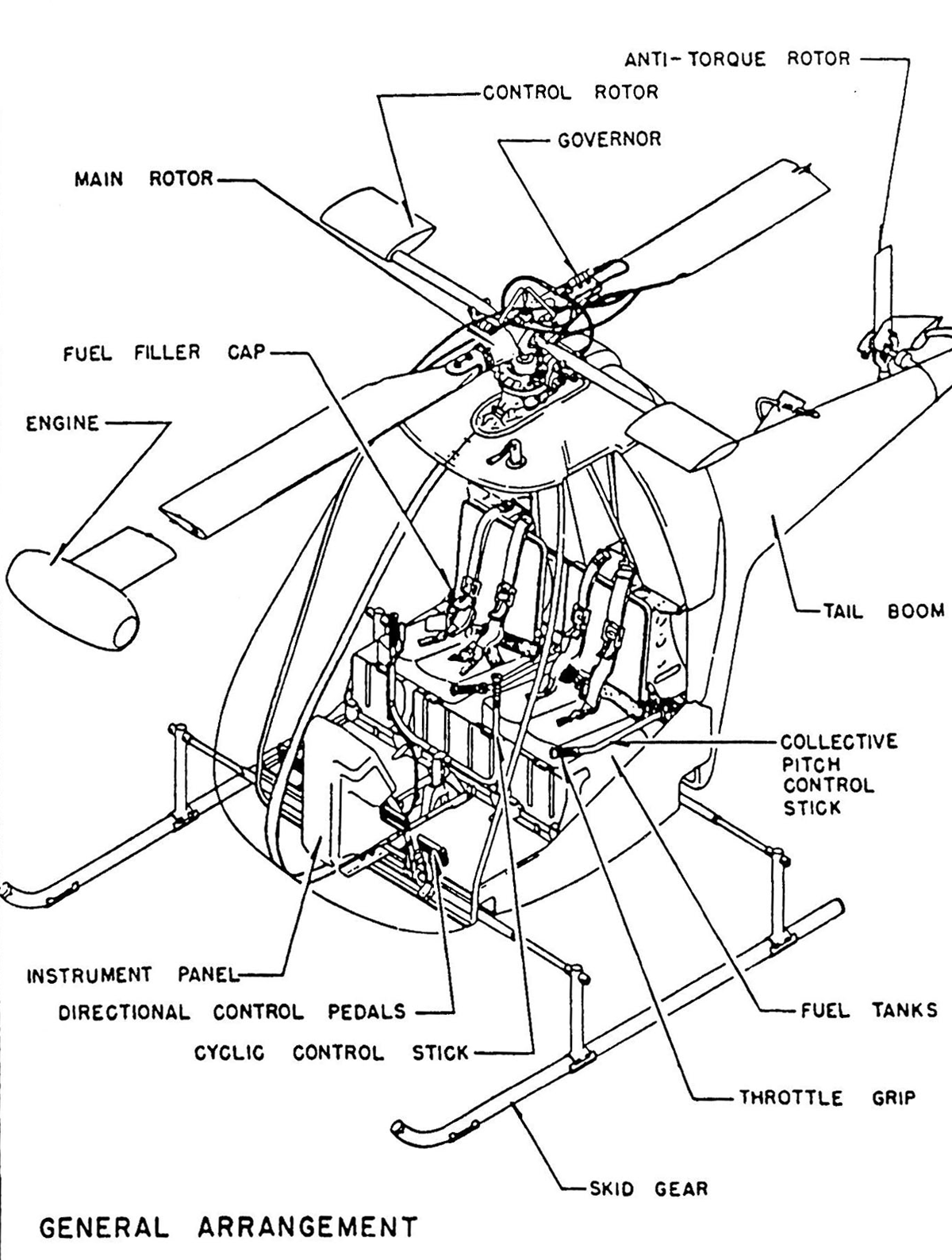 ANTI-TORQUE ROTOR

CONTROL ROTOR

GOVERNOR

MAIN ROTOR

FUEL FILLER CAP

ENGINE

TAIL BOOM

COLLECTIVE PITCH CONTROL STICK

INSTRUMENT PANEL

DIRECTIONAL CONTROL PEDALS

CYCLIC CONTROL STICK

FUEL TANKS

THROTTLE GRIP

SKID GEAR

GENERAL ARRANGEMENT